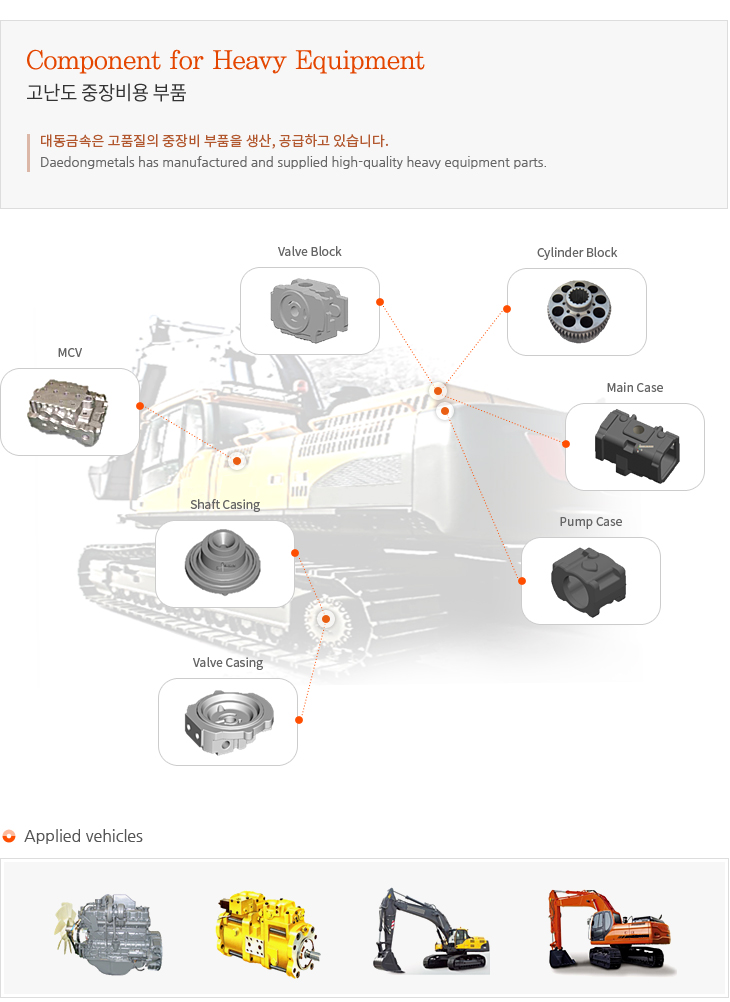 Component for Heavy Equipment
고난도 중장비용 부품

대동금속은 고품질의 중장비 부품을 생산, 공급하고 있습니다.
Daedongmetals has manufactured and supplied high-quality heavy equipment parts.

Valve Block

Cylinder Block

MCV

Main Case

Shaft Casing

Pump Case

Valve Casing

Applied vehicles