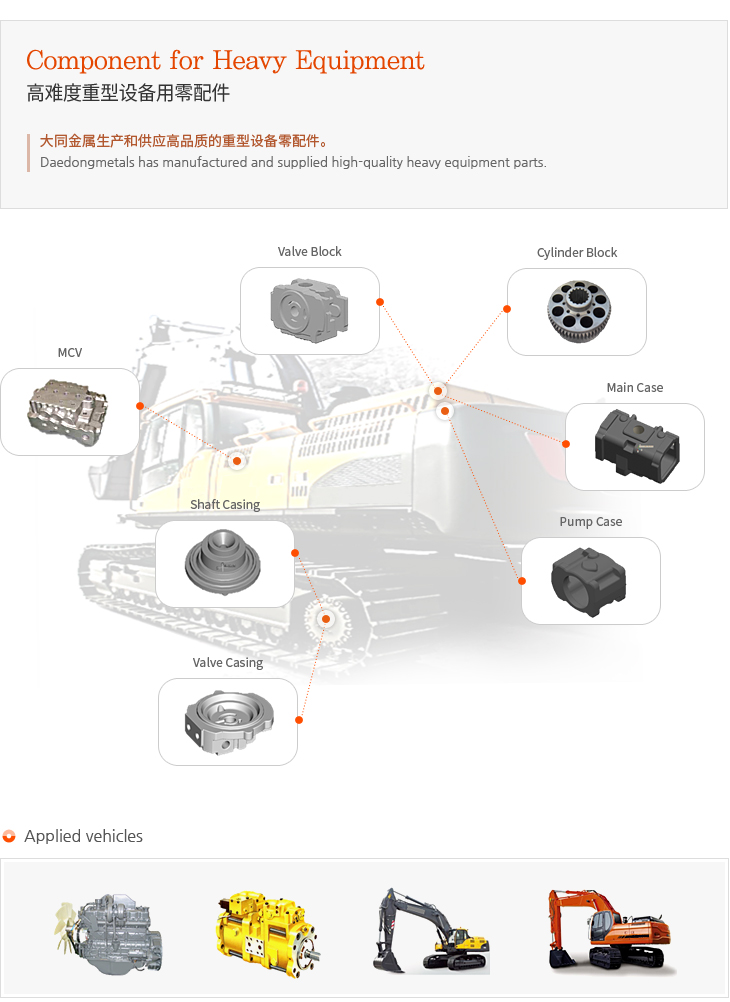 Component for Heavy Equipment
高难度重型设备用零配件

大同金属生产和供应高品质的重型设备零配件。
Daedongmetals has manufactured and supplied high-quality heavy equipment parts.

Valve Block

Cylinder Block

MCV

Main Case

Shaft Casing

Pump Case

Valve Casing

Applied vehicles